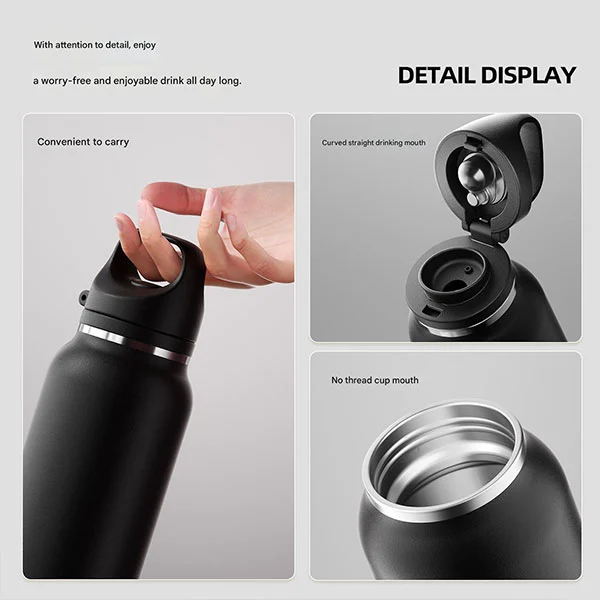 With attention to detail, enjoy

a worry-free and enjoyable drink all day long.

DETAIL DISPLAY

Convenient to carry

Curved straight drinking mouth

No thread cup mouth